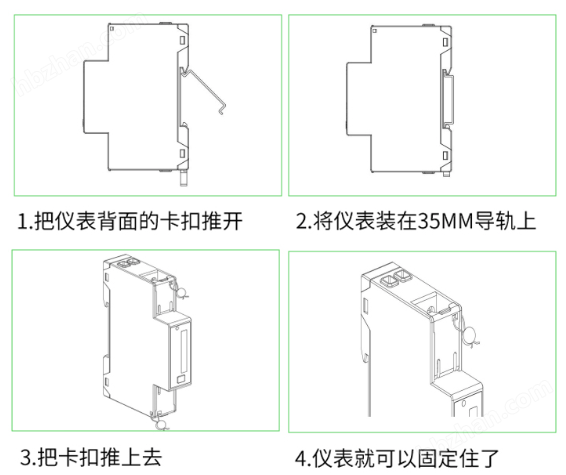 hbzhan.com

1.把仪表背面的卡扣推开

2.将仪表装在35MM导轨上

3.把卡扣推上去

4.仪表就可以固定住了

hbzhan.com